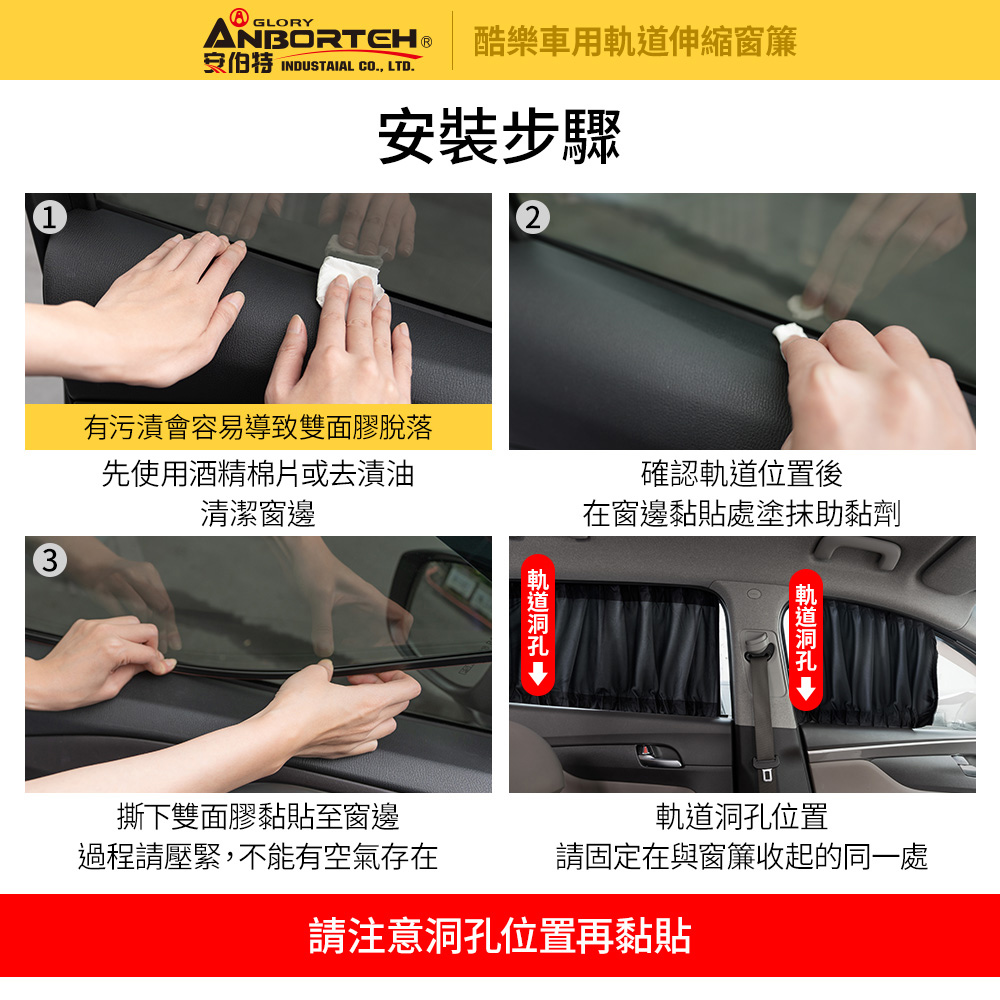 GLORY
ANBORTEH®
安伯特 INDUSTAIAL CO., LTD.

酷樂車用軌道伸縮窗簾

安裝步驟

1

有污漬會容易導致雙面膠脫落

先使用酒精棉片或去漬油
清潔窗邊

2

確認軌道位置後
在窗邊黏貼處塗抹助黏劑

3

撕下雙面膠黏貼至窗邊
過程請壓緊，不能有空氣存在

軌道洞孔

軌道洞孔

軌道洞孔位置
請固定在與窗簾收起的同一處

請注意洞孔位置再黏貼