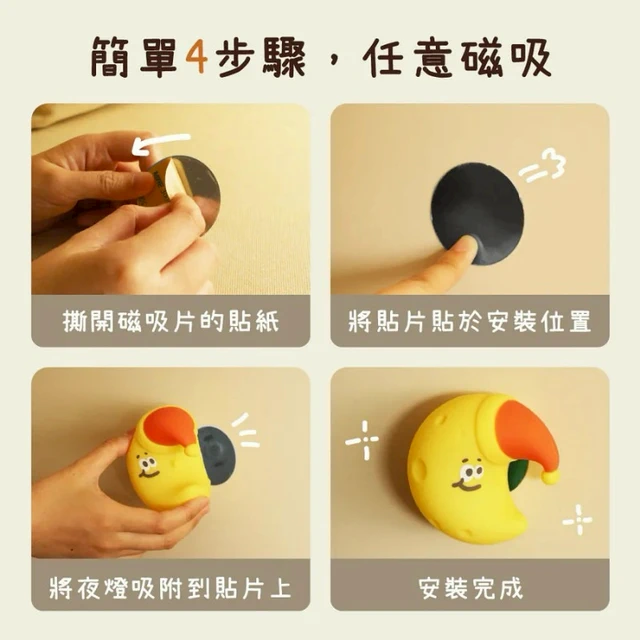 簡單4步驟，任意磁吸

撕開磁吸片的貼紙

將貼片貼於安裝位置

將夜燈吸附到貼片上

安裝完成