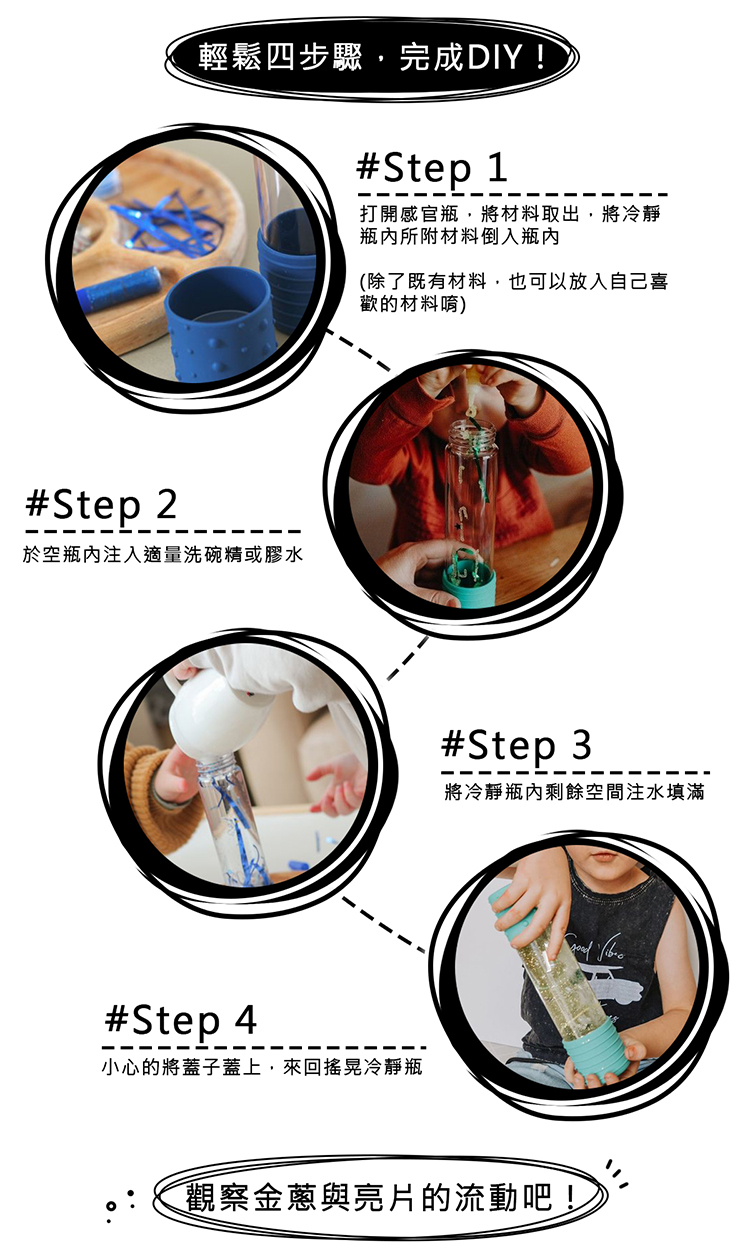 輕鬆四步驟，完成DIY！

#Step 1

打開感官瓶，將材料取出，將冷靜瓶內所附材料倒入瓶內

(除了既有材料，也可以放入自己喜歡的材料唷)

#Step 2

於空瓶內注入適量洗碗精或膠水

#Step 3

將冷靜瓶內剩餘空間注水填滿

Good Vibes

#Step 4

小心的將蓋子蓋上，來回搖晃冷靜瓶

觀察金蔥與亮片的流動吧！