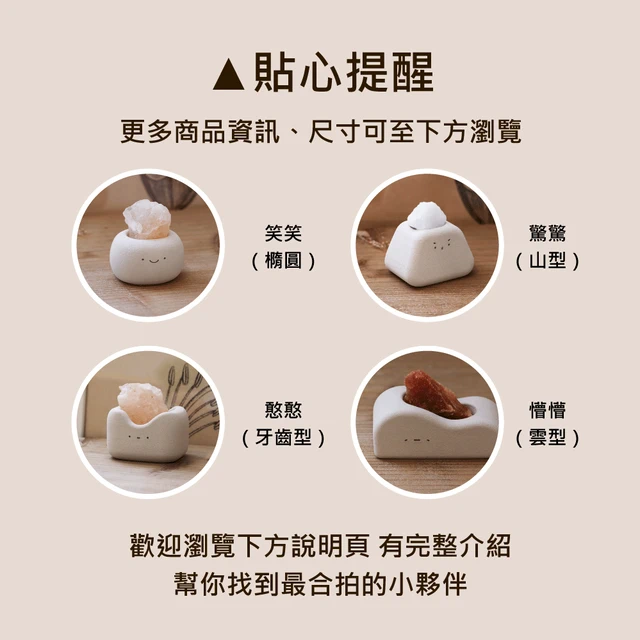 ▲貼心提醒

更多商品資訊、尺寸可至下方瀏覽

笑笑
（橢圓）

驚驚
（山型）

憨憨
（牙齒型）

懵懵
（雲型）

歡迎瀏覽下方說明頁 有完整介紹
幫你找到最合拍的小夥伴