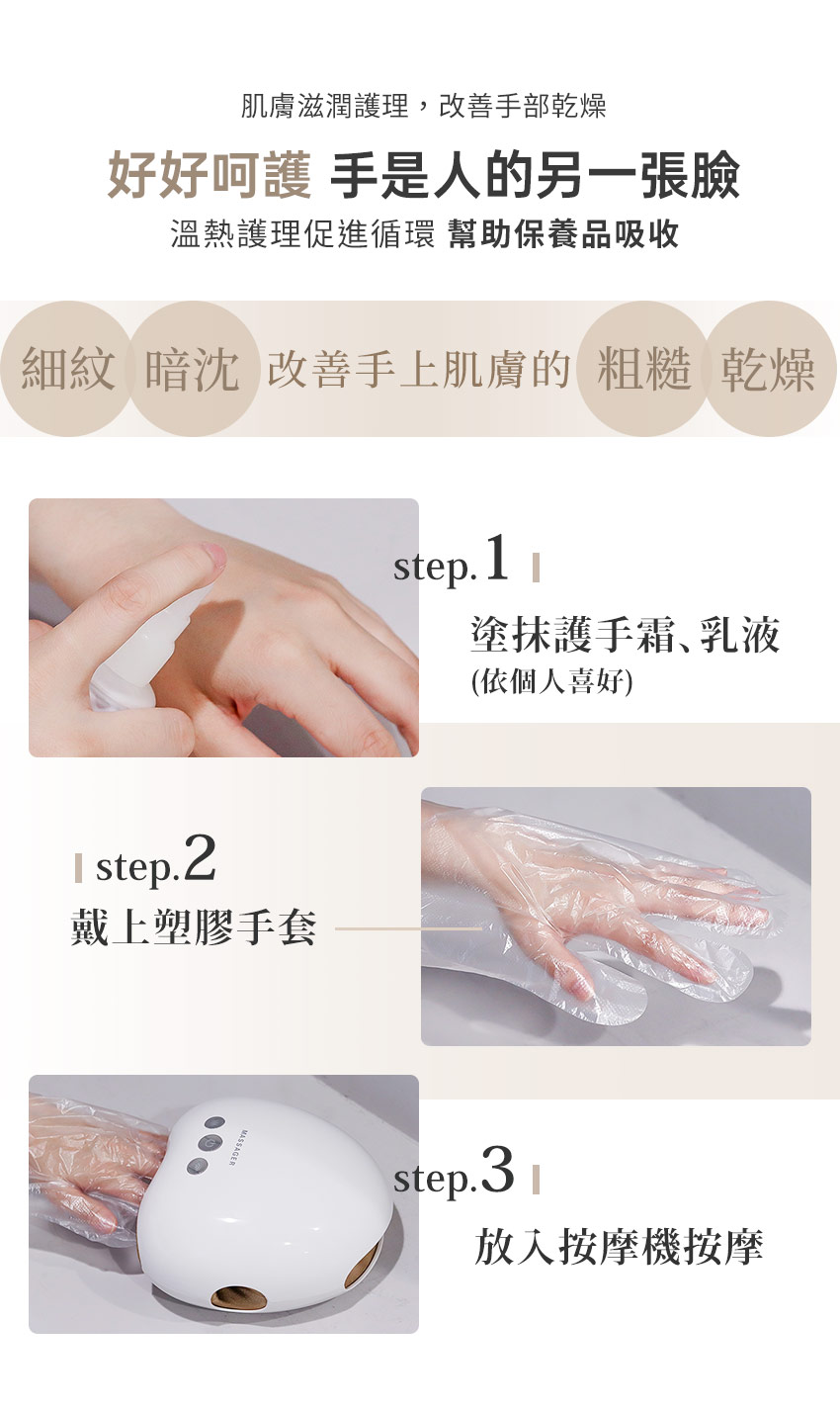 肌膚滋潤護理，改善手部乾燥

好好呵護 手是人的另一張臉

溫熱護理促進循環 幫助保養品吸收

細紋 暗沈 改善手上肌膚的 粗糙 乾燥

step.1

塗抹護手霜、乳液
(依個人喜好)

step.2

戴上塑膠手套

MASSAGER

step.3

放入按摩機按摩