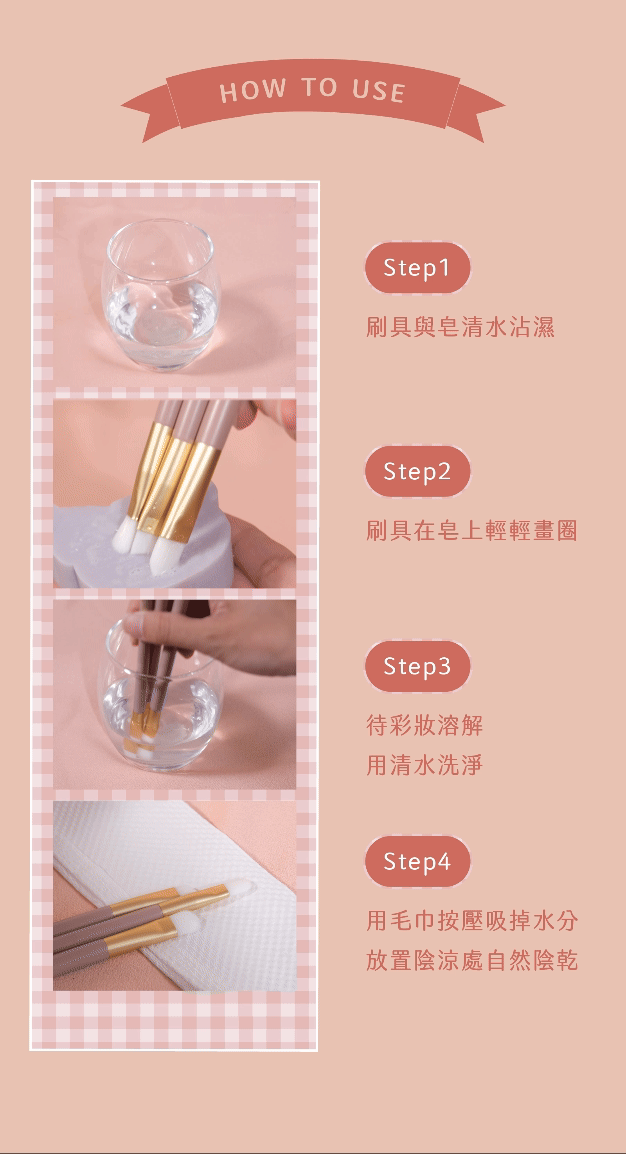 HOW TO USE

Step1

刷具與皂清水沾濕

Step2

刷具在皂上輕輕畫圈

Step3

待彩妝溶解
用清水洗淨

Step4

用毛巾按壓吸掉水分
放置陰涼處自然陰乾